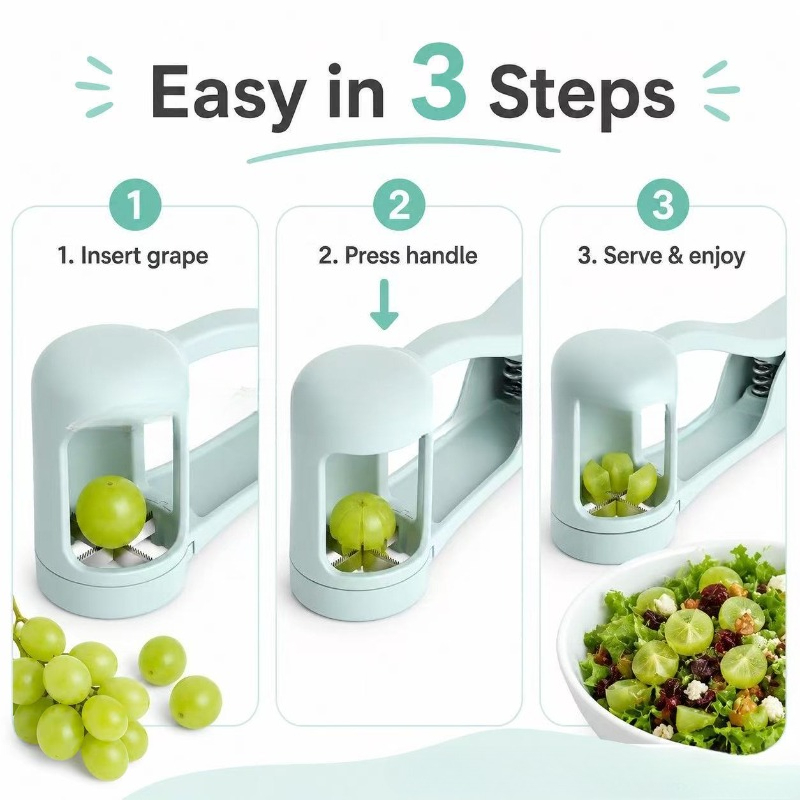 Easy in 3 Steps

1
1. Insert grape

2
2. Press handle

3
3. Serve & enjoy